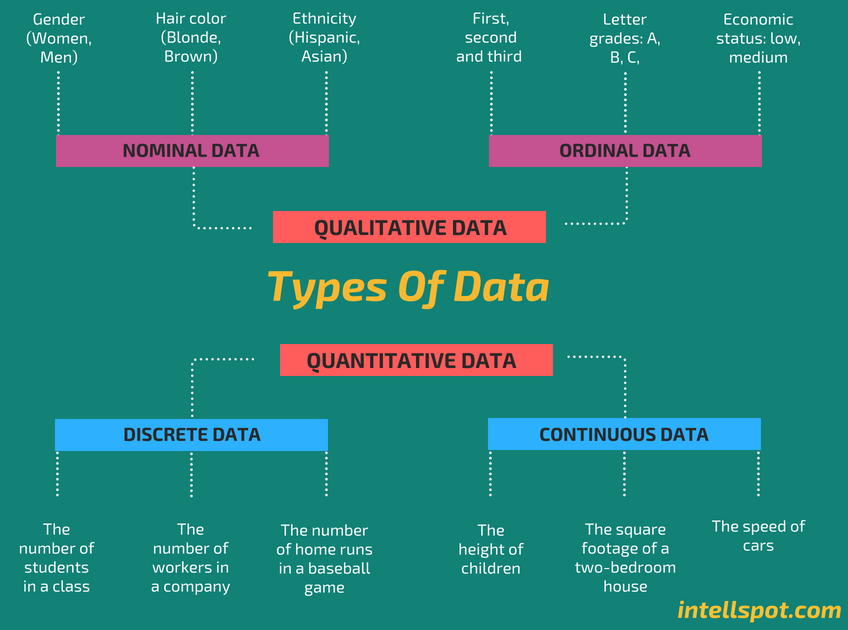 Gender (Women, Men)

Hair color (Blonde, Brown)

Ethnicity (Hispanic, Asian)

First, second and third

Letter grades: A, B, C,

Economic status: low, medium

NOMINAL DATA

ORDINAL DATA

QUALITATIVE DATA

Types Of Data

QUANTITATIVE DATA

DISCRETE DATA

CONTINUOUS DATA

The number of students in a class

The number of workers in a company

The number of home runs in a baseball game

The height of children

The square footage of a two-bedroom house

The speed of cars

intellspot.com